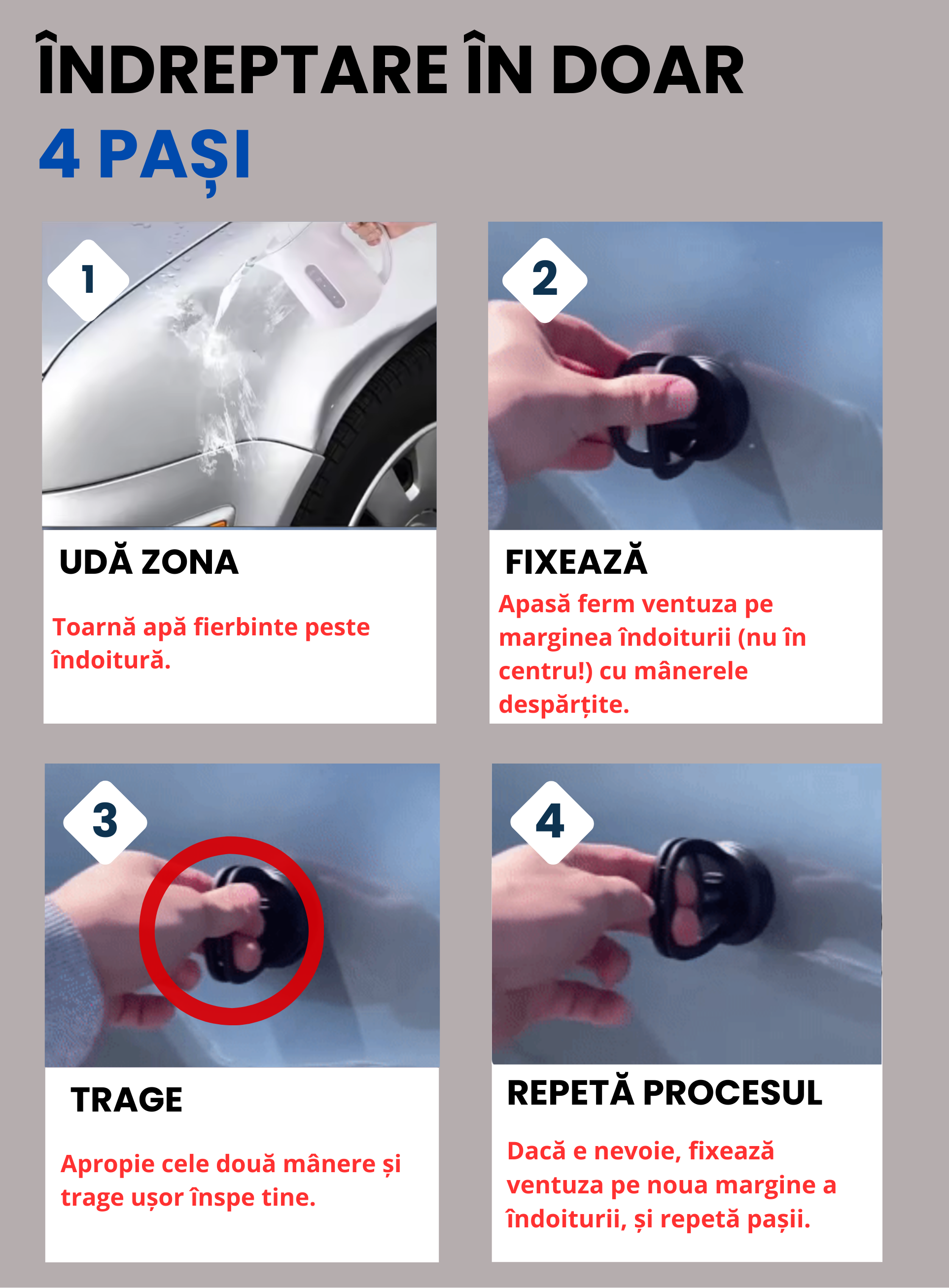 ÎNDREPTARE ÎN DOAR
4 PAȘI

1

UDĂ ZONA

Toarnă apă fierbinte peste îndoitură.

2

FIXEAZĂ

Apasă ferm ventuza pe marginea îndoiturii (nu în centru!) cu mânerele despărțite.

3

TRAGE

Apropie cele două mânere și trage ușor înspe tine.

4

REPETĂ PROCESUL

Dacă e nevoie, fixează ventuza pe noua margine a îndoiturii, și repetă pașii.